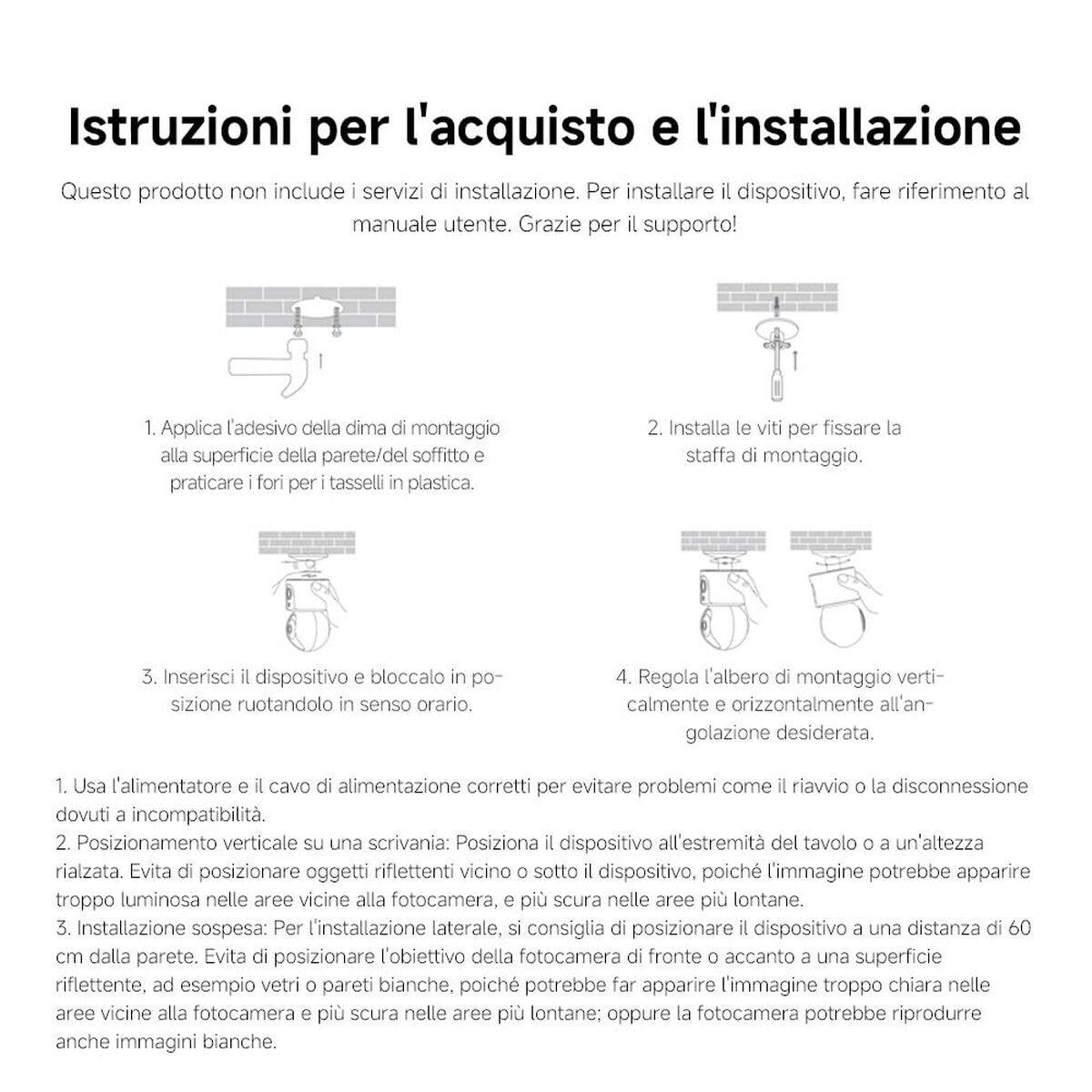 Istruzioni per l'acquisto e l'installazione

Questo prodotto non include i servizi di installazione. Per installare il dispositivo, fare riferimento al manuale utente. Grazie per il supporto!

1. Applica l'adesivo della dima di montaggio alla superficie della parete/del soffitto e praticare i fori per i tasselli in plastica.

2. Installa le viti per fissare la staffa di montaggio.

3. Inserisci il dispositivo e bloccalo in posizione ruotandolo in senso orario.

4. Regola l'albero di montaggio verticalmente e orizzontalmente all'angolazione desiderata.

1. Usa l'alimentatore e il cavo di alimentazione corretti per evitare problemi come il riavvio o la disconnessione dovuti a incompatibilità.
2. Posizionamento verticale su una scrivania: Posiziona il dispositivo all'estremità del tavolo o a un'altezza rialzata. Evita di posizionare oggetti riflettenti vicino o sotto il dispositivo, poiché l'immagine potrebbe apparire troppo luminosa nelle aree vicine alla fotocamera, e più scura nelle aree più lontane.
3. Installazione sospesa: Per l'installazione laterale, si consiglia di posizionare il dispositivo a una distanza di 60 cm dalla parete. Evita di posizionare l'obiettivo della fotocamera di fronte o accanto a una superficie riflettente, ad esempio vetri o pareti bianche, poiché potrebbe far apparire l'immagine troppo chiara nelle aree vicine alla fotocamera e più scura nelle aree più lontane; oppure la fotocamera potrebbe riprodurre anche immagini bianche.