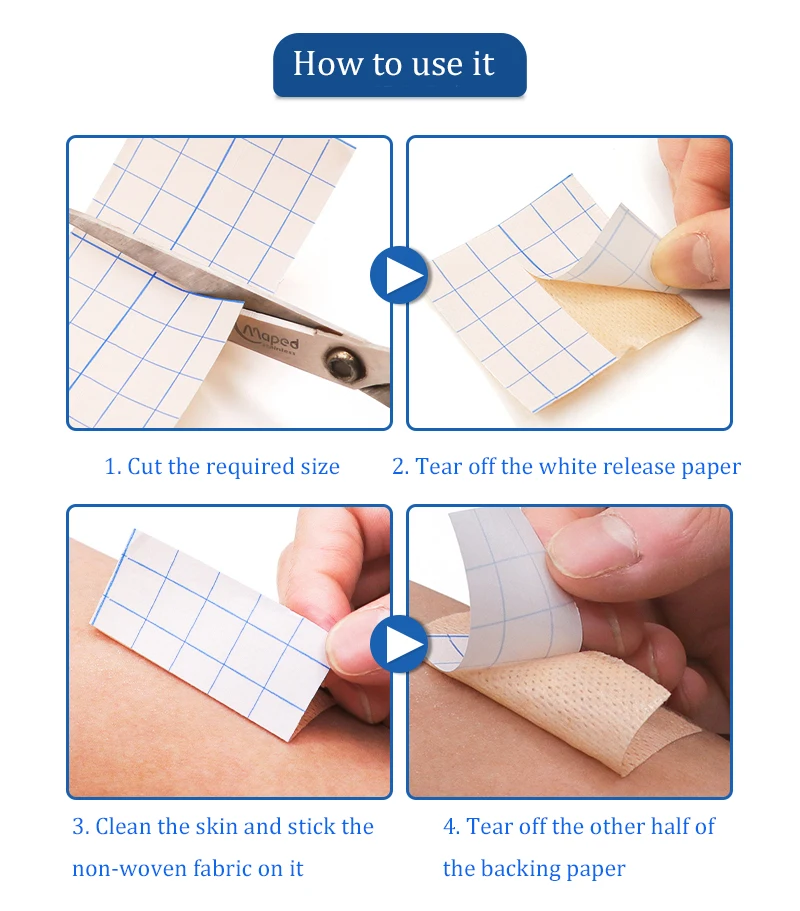 How to use it

Maped

1. Cut the required size

2. Tear off the white release paper

3. Clean the skin and stick the non-woven fabric on it

4. Tear off the other half of the backing paper