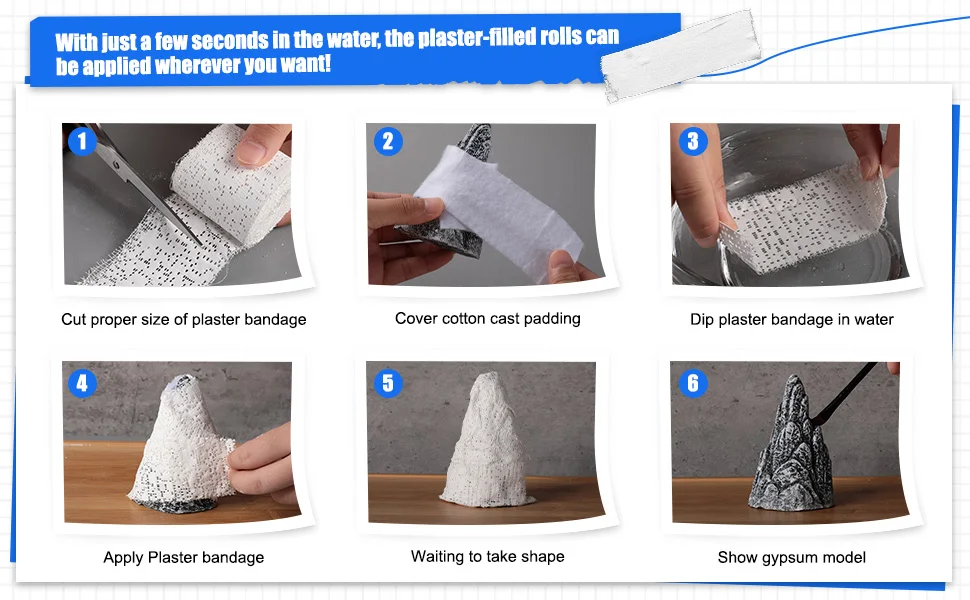 With just a few seconds in the water, the plaster-filled rolls can be applied wherever you want!

1

Cut proper size of plaster bandage

2

Cover cotton cast padding

3

Dip plaster bandage in water

4

Apply Plaster bandage

5

Waiting to take shape

6

Show gypsum model