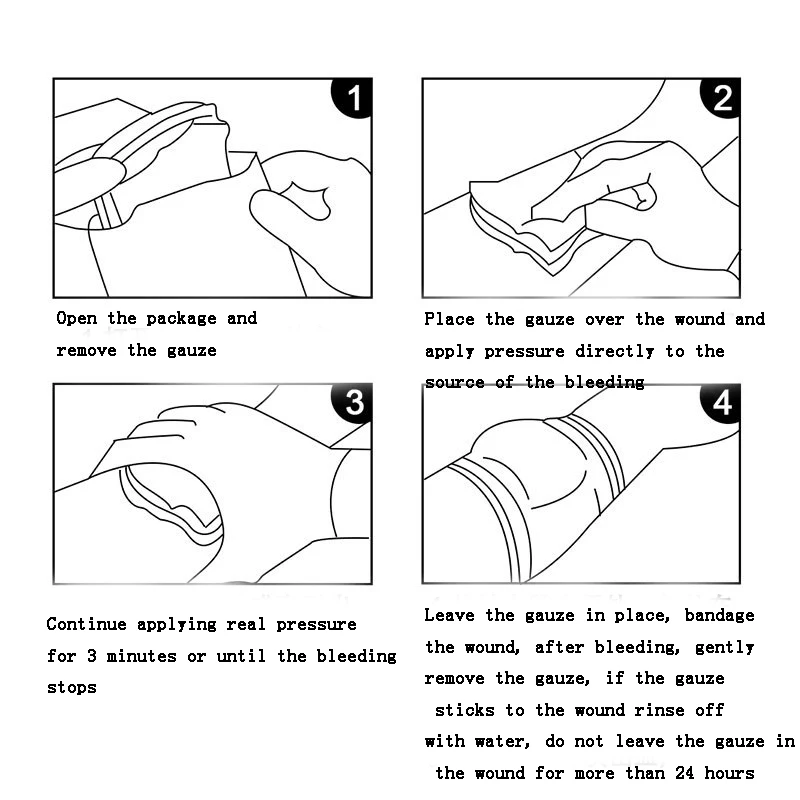 1

Open the package and remove the gauze

2

Place the gauze over the wound and apply pressure directly to the source of the bleeding

3

Continue applying real pressure for 3 minutes or until the bleeding stops

4

Leave the gauze in place, bandage the wound, after bleeding, gently remove the gauze, if the gauze sticks to the wound rinse off with water, do not leave the gauze in the wound for more than 24 hours