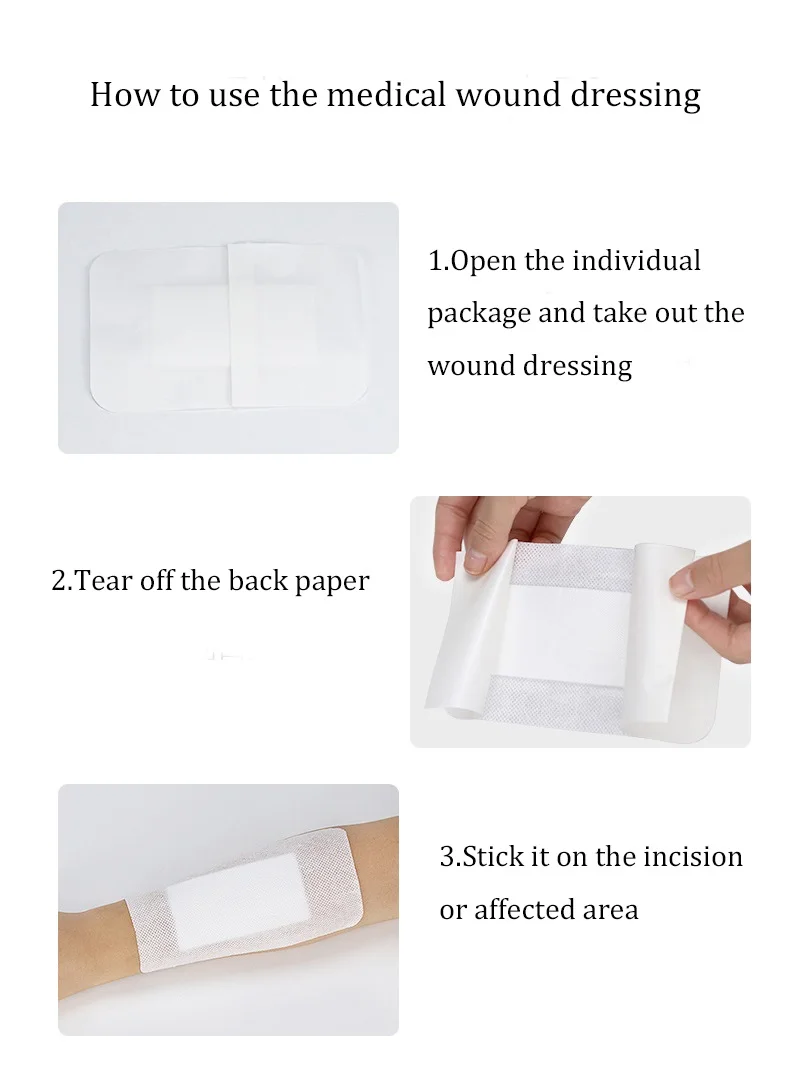 How to use the medical wound dressing

1.Open the individual package and take out the wound dressing

2.Tear off the back paper

3.Stick it on the incision or affected area