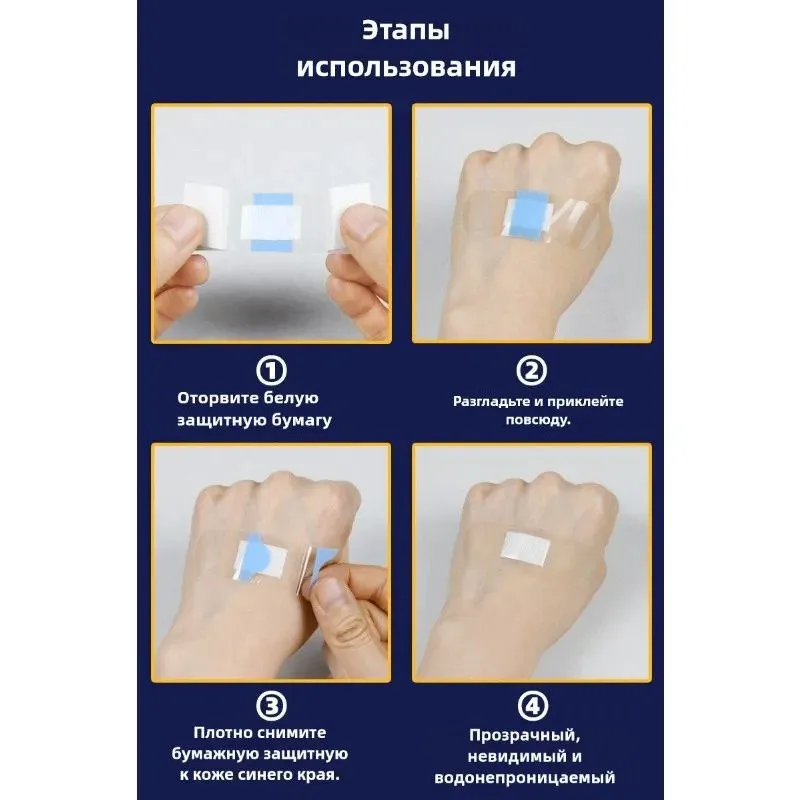 Этапы использования

①
Оторвите белую защитную бумагу

②
Разгладьте и приклейте повсюду.

③
Плотно снимите бумажную защитную к коже синего края.

④
Прозрачный, невидимый и водонепроницаемый