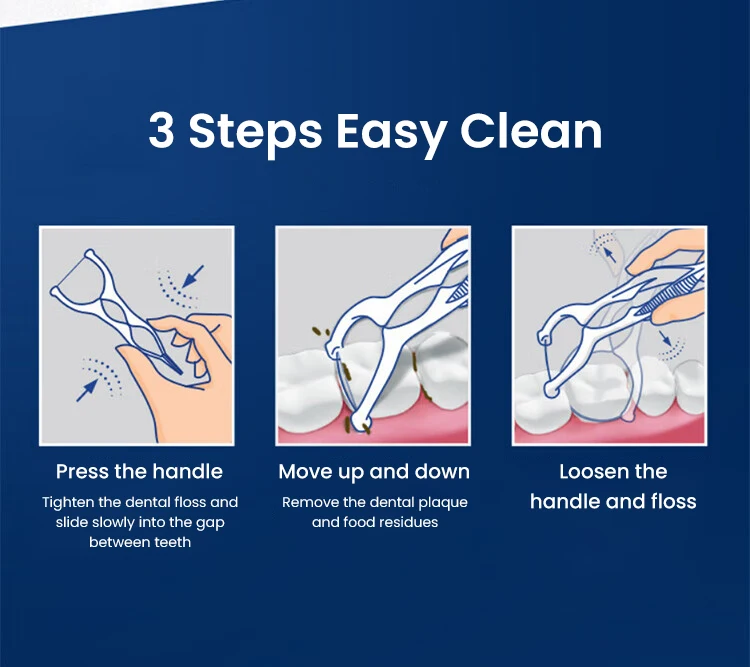 3 Steps Easy Clean

Press the handle

Tighten the dental floss and slide slowly into the gap between teeth

Move up and down

Remove the dental plaque and food residues

Loosen the handle and floss