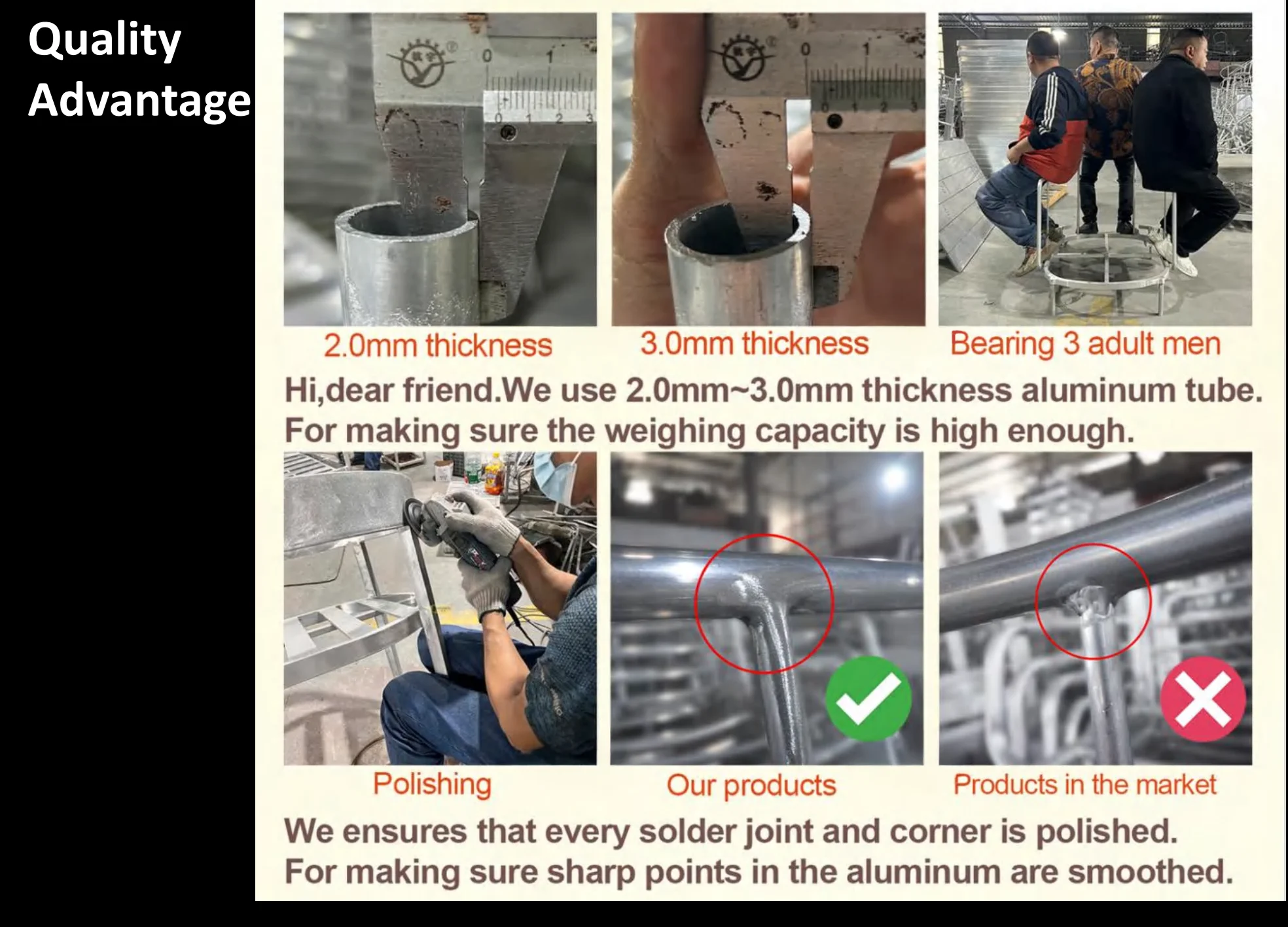 Quality Advantage

2.0mm thickness

3.0mm thickness

Bearing 3 adult men

Hi,dear friend.We use 2.0mm~3.0mm thickness aluminum tube. For making sure the weighing capacity is high enough.

Polishing

Our products

Products in the market

We ensures that every solder joint and corner is polished. For making sure sharp points in the aluminum are smoothed.