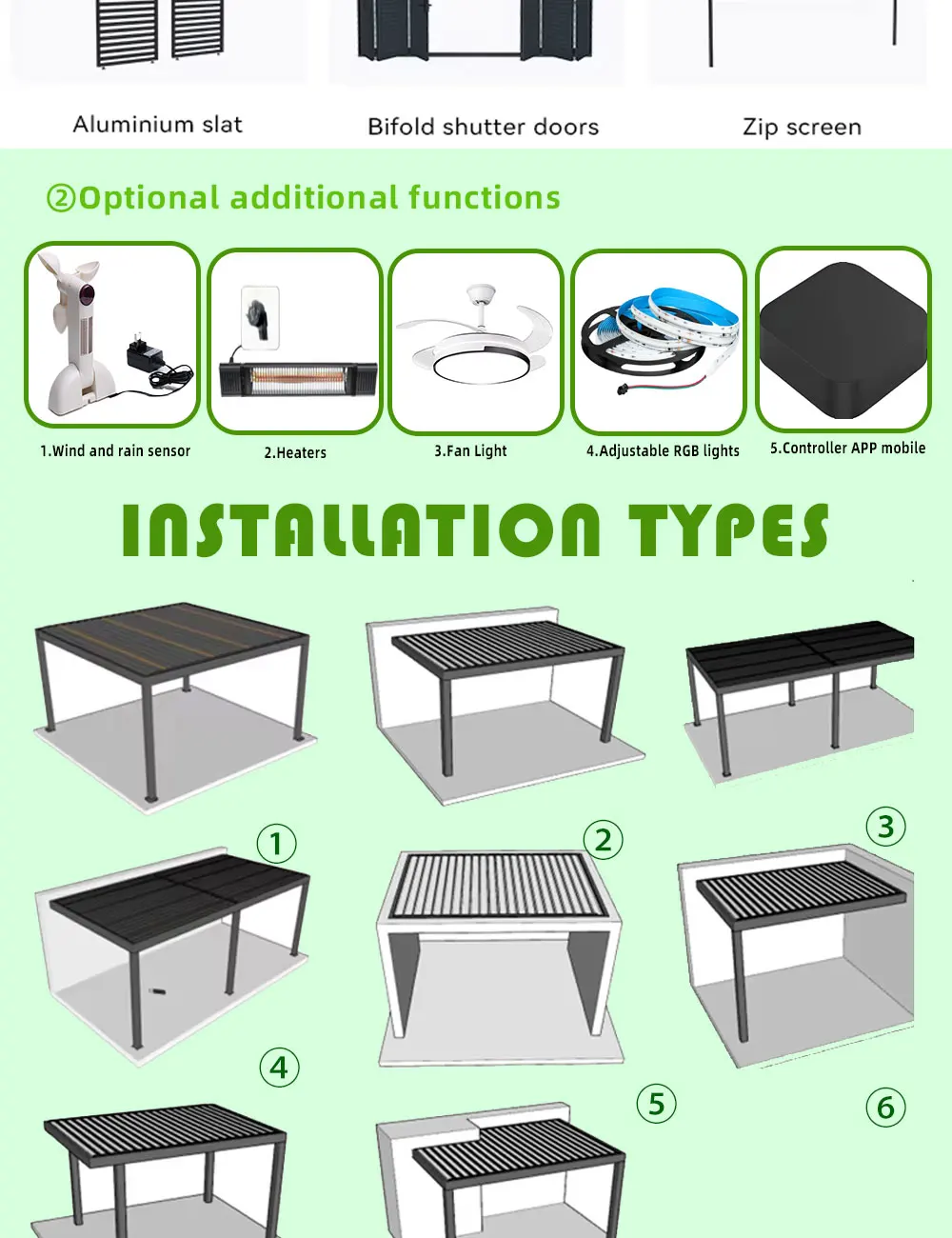 Aluminium slat

Bifold shutter doors

Zip screen

②Optional additional functions

1.Wind and rain sensor

2.Heaters

3.Fan Light

4.Adjustable RGB lights

5.Controller APP mobile

INSTALLATION TYPES

①

②

③

④

⑤

⑥