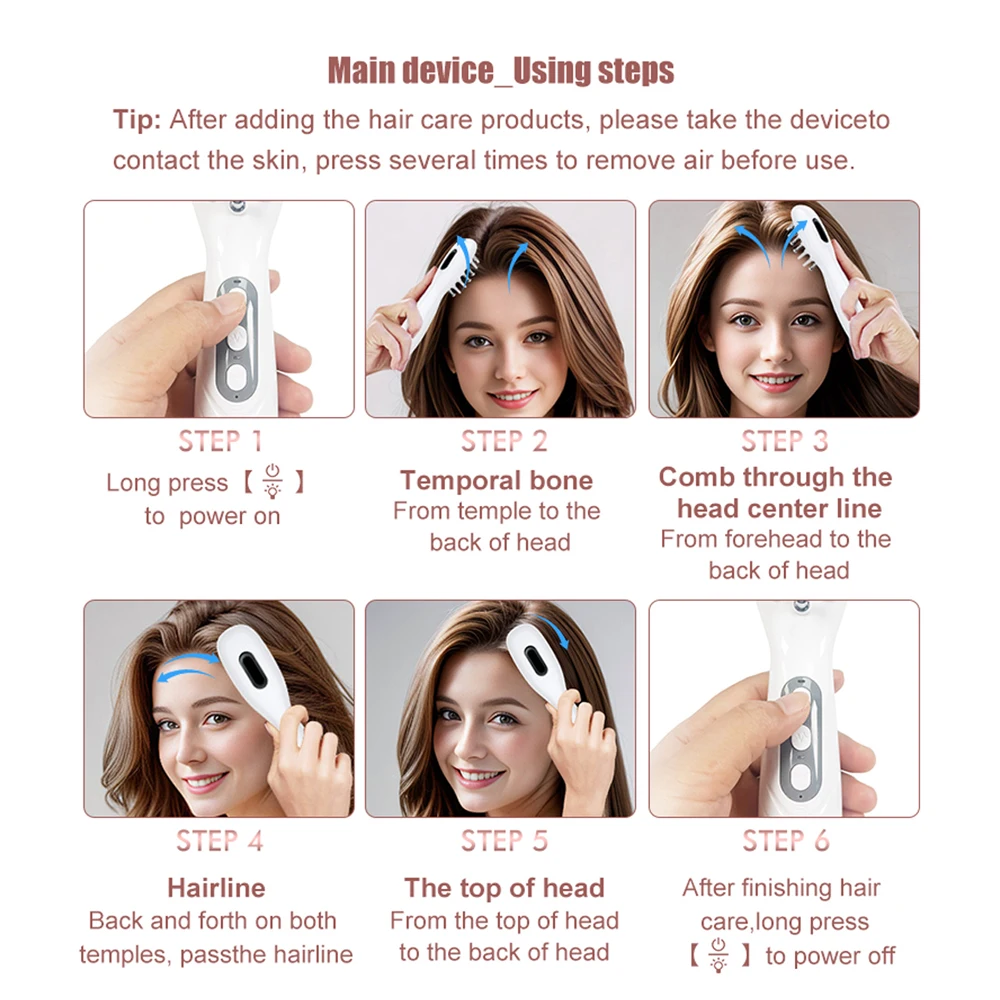 Main device_Using steps

Tip: After adding the hair care products, please take the deviceto contact the skin, press several times to remove air before use.

STEP 1
Long press 【 】 to power on

STEP 2
Temporal bone
From temple to the back of head

STEP 3
Comb through the head center line
From forehead to the back of head

STEP 4
Hairline
Back and forth on both temples, passthe hairline

STEP 5
The top of head
From the top of head to the back of head

STEP 6
After finishing hair care,long press 【 】 to power off