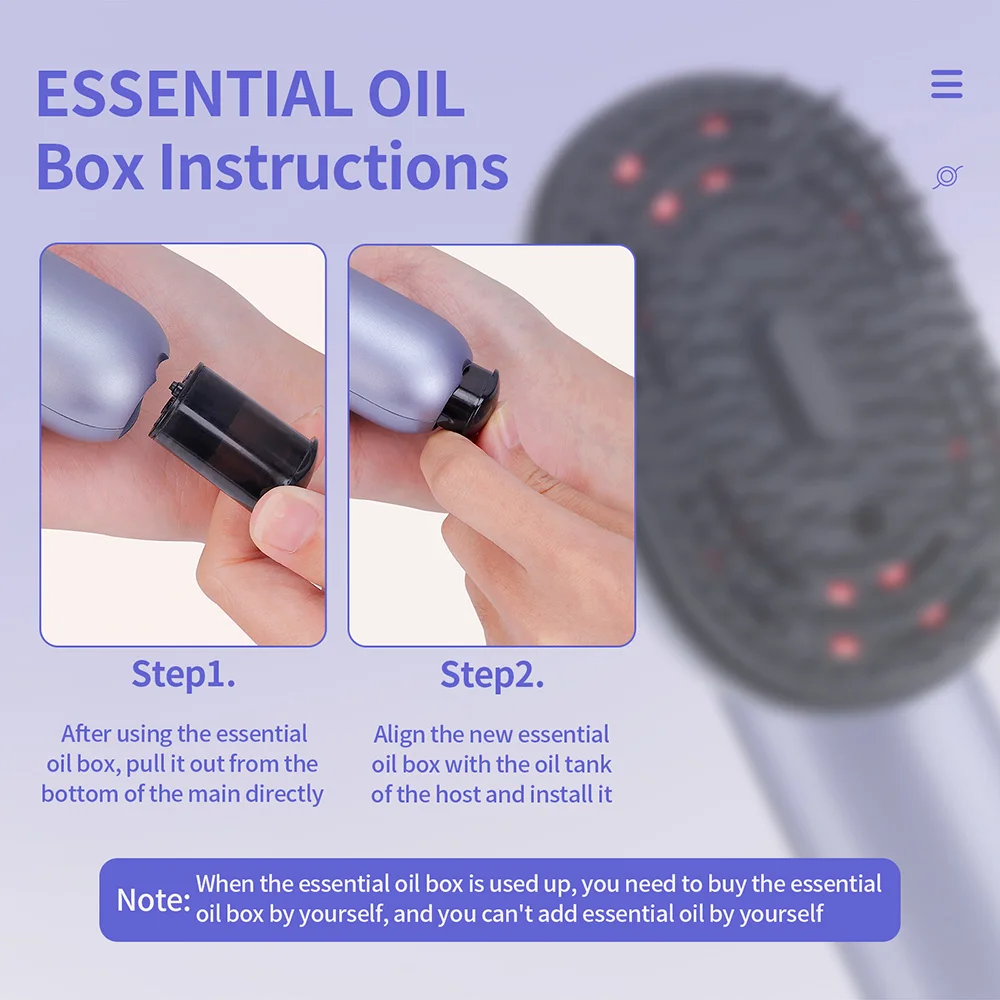 ESSENTIAL OIL
Box Instructions

Step1.

After using the essential oil box, pull it out from the bottom of the main directly

Step2.

Align the new essential oil box with the oil tank of the host and install it

Note: When the essential oil box is used up, you need to buy the essential oil box by yourself, and you can't add essential oil by yourself