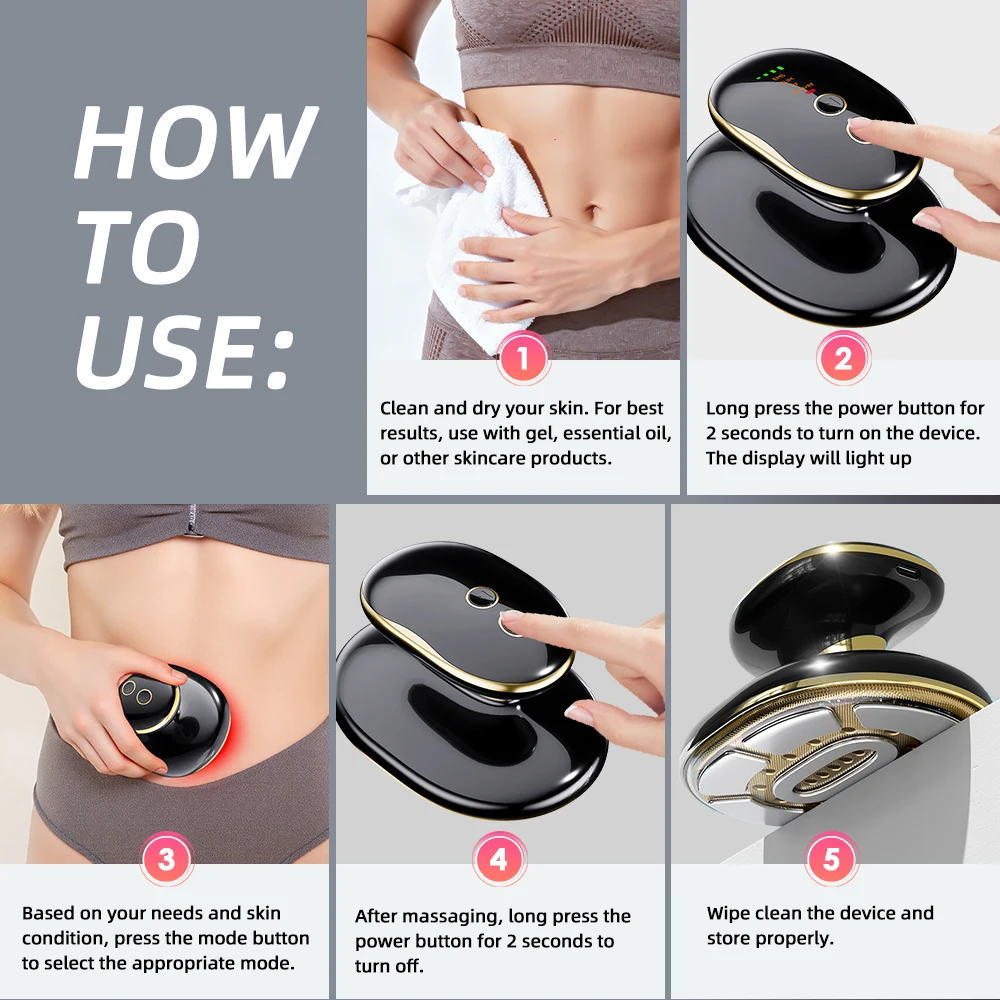 HOW TO USE:

1

Clean and dry your skin. For best results, use with gel, essential oil, or other skincare products.

2

Long press the power button for 2 seconds to turn on the device. The display will light up

3

Based on your needs and skin condition, press the mode button to select the appropriate mode.

4

After massaging, long press the power button for 2 seconds to turn off.

5

Wipe clean the device and store properly.