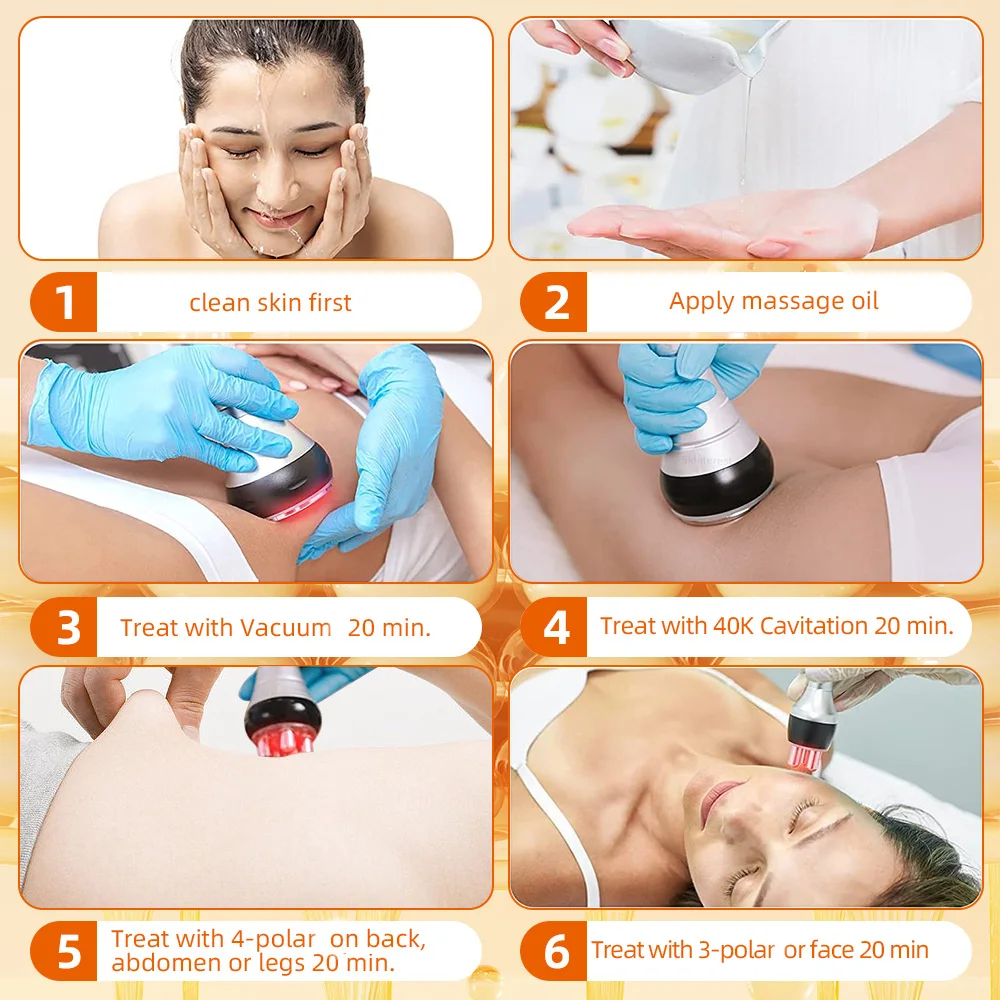 1 clean skin first

2 Apply massage oil

3 Treat with Vacuum 20 min.

4 Treat with 40K Cavitation 20 min.

5 Treat with 4-polar on back, abdomen or legs 20 min.

6 Treat with 3-polar or face 20 min