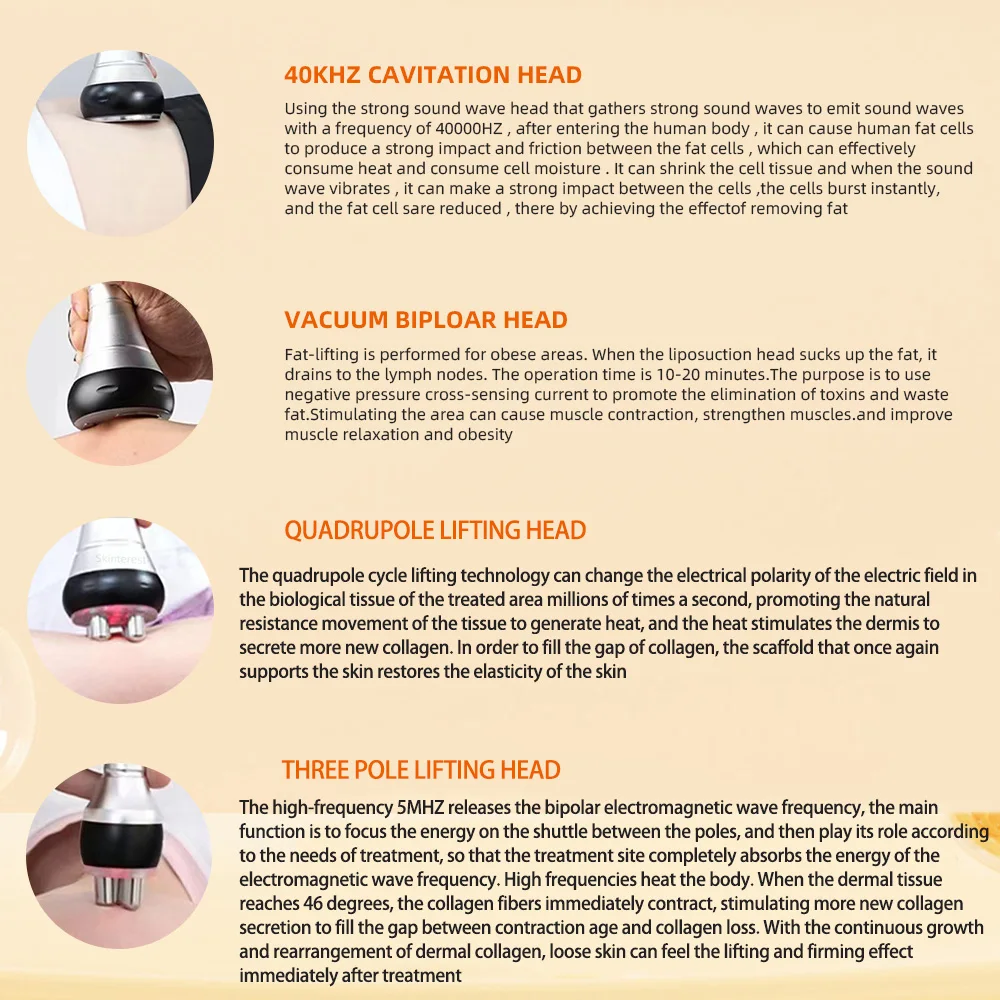 40KHZ CAVITATION HEAD

Using the strong sound wave head that gathers strong sound waves to emit sound waves with a frequency of 40000HZ , after entering the human body , it can cause human fat cells to produce a strong impact and friction between the fat cells , which can effectively consume heat and consume cell moisture . It can shrink the cell tissue and when the sound wave vibrates , it can make a strong impact between the cells ,the cells burst instantly, and the fat cell sare reduced , there by achieving the effectof removing fat

VACUUM BIPLOAR HEAD

Fat-lifting is performed for obese areas. When the liposuction head sucks up the fat, it drains to the lymph nodes. The operation time is 10-20 minutes.The purpose is to use negative pressure cross-sensing current to promote the elimination of toxins and waste fat.Stimulating the area can cause muscle contraction, strengthen muscles.and improve muscle relaxation and obesity

QUADRUPOLE LIFTING HEAD

The quadrupole cycle lifting technology can change the electrical polarity of the electric field in the biological tissue of the treated area millions of times a second, promoting the natural resistance movement of the tissue to generate heat, and the heat stimulates the dermis to secrete more new collagen. In order to fill the gap of collagen, the scaffold that once again supports the skin restores the elasticity of the skin

THREE POLE LIFTING HEAD

The high-frequency 5MHZ releases the bipolar electromagnetic wave frequency, the main function is to focus the energy on the shuttle between the poles, and then play its role according to the needs of treatment, so that the treatment site completely absorbs the energy of the electromagnetic wave frequency. High frequencies heat the body. When the dermal tissue reaches 46 degrees, the collagen fibers immediately contract, stimulating more new collagen secretion to fill the gap between contraction age and collagen loss. With the continuous growth and rearrangement of dermal collagen, loose skin can feel the lifting and firming effect immediately after treatment