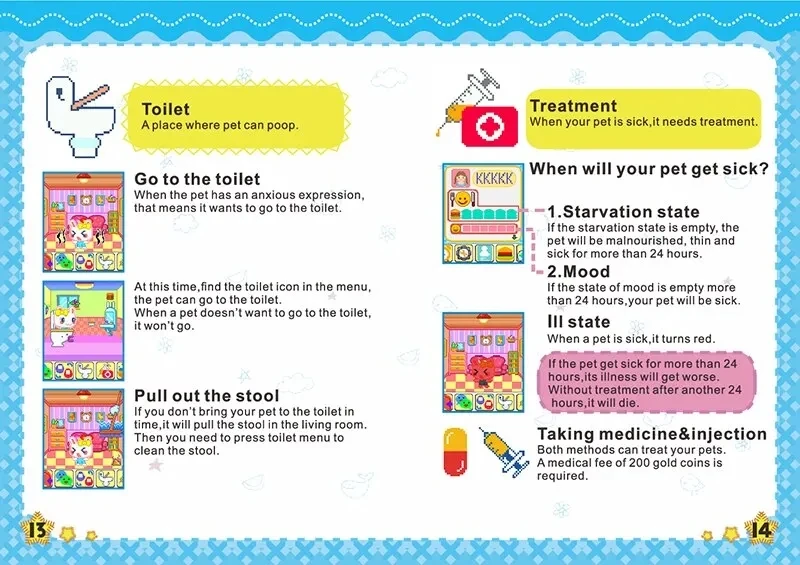 Toilet
A place where pet can poop.

Go to the toilet
When the pet has an anxious expression, that means it wants to go to the toilet.

At this time,find the toilet icon in the menu, the pet can go to the toilet.
When a pet doesn't want to go to the toilet, it won't go.

Pull out the stool
If you don't bring your pet to the toilet in time,it will pull the stool in the living room. Then you need to press toilet menu to clean the stool.

13

Treatment
When your pet is sick,it needs treatment.

When will your pet get sick?

KKKKK

1.Starvation state
If the starvation state is empty, the pet will be malnourished, thin and sick for more than 24 hours.

2.Mood
If the state of mood is empty more than 24 hours,your pet will be sick.

Ill state
When a pet is sick,it turns red.

If the pet get sick for more than 24 hours,its illness will get worse. Without treatment after another 24 hours,it will die.

Taking medicine&injection
Both methods can treat your pets. A medical fee of 200 gold coins is required.

14