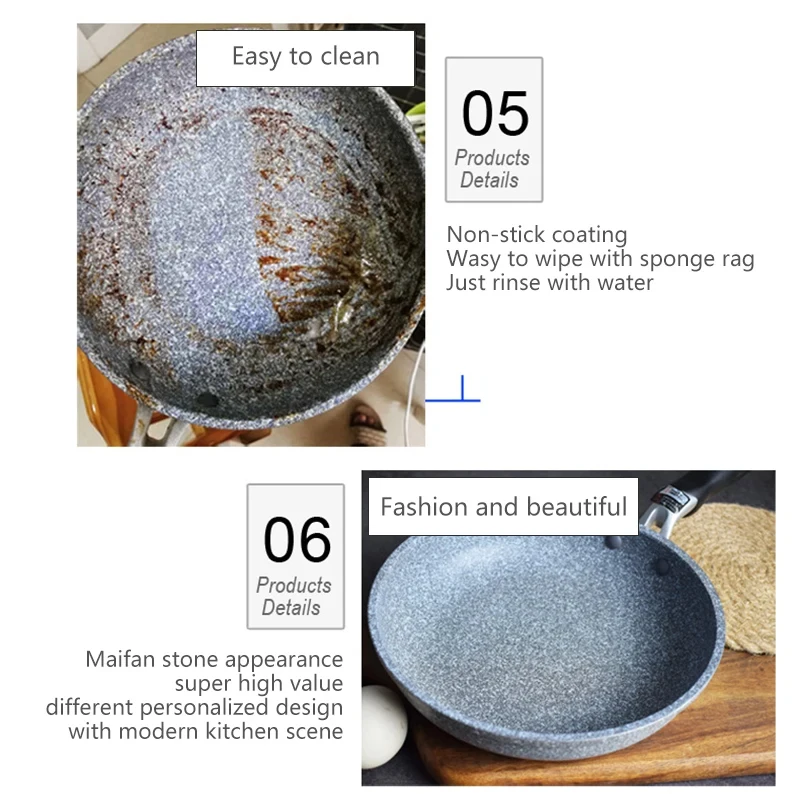 Easy to clean

05
Products Details

Non-stick coating
Wasy to wipe with sponge rag
Just rinse with water

06
Products Details

Fashion and beautiful

Maifan stone appearance
super high value
different personalized design
with modern kitchen scene