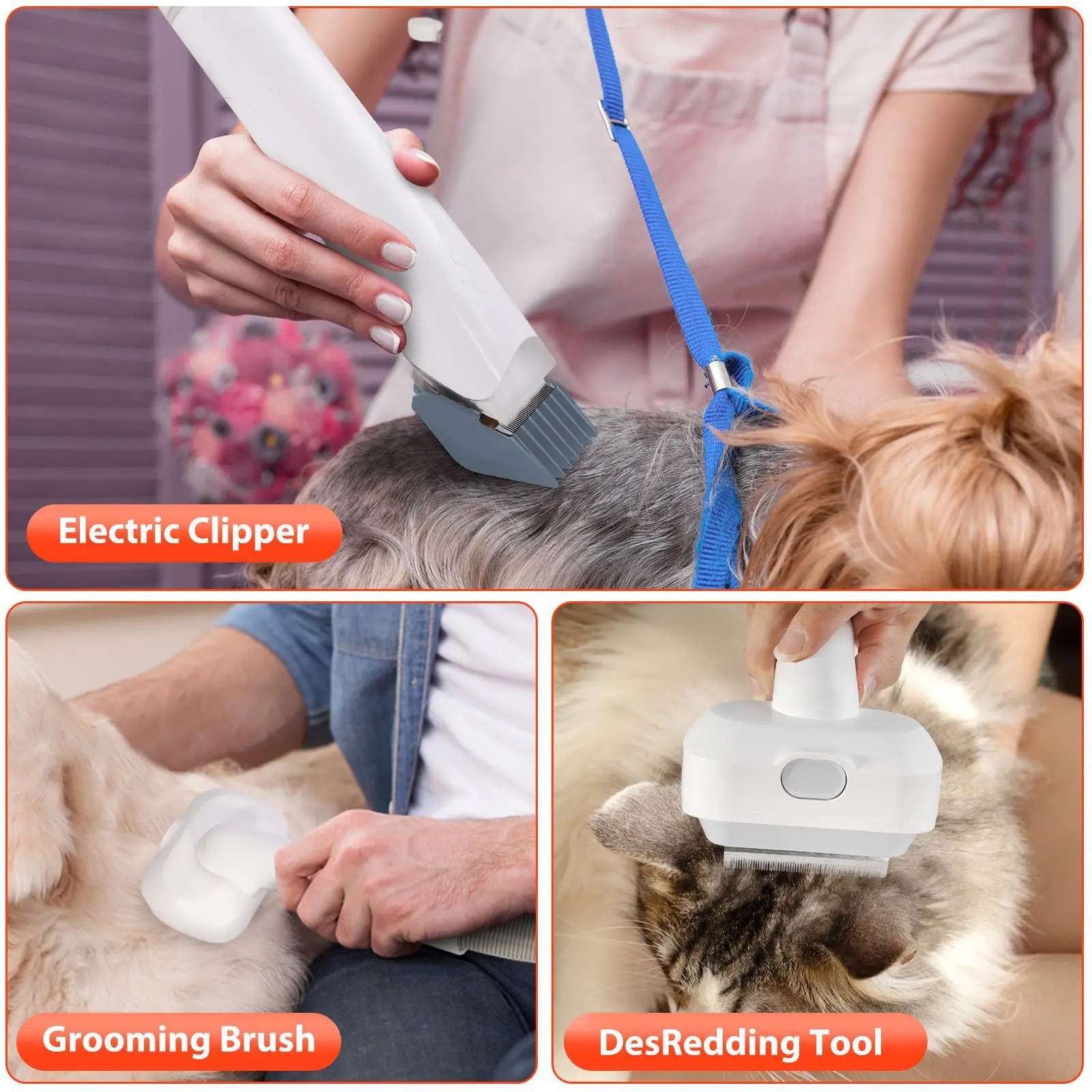 Electric Clipper

Grooming Brush

DesRedding Tool