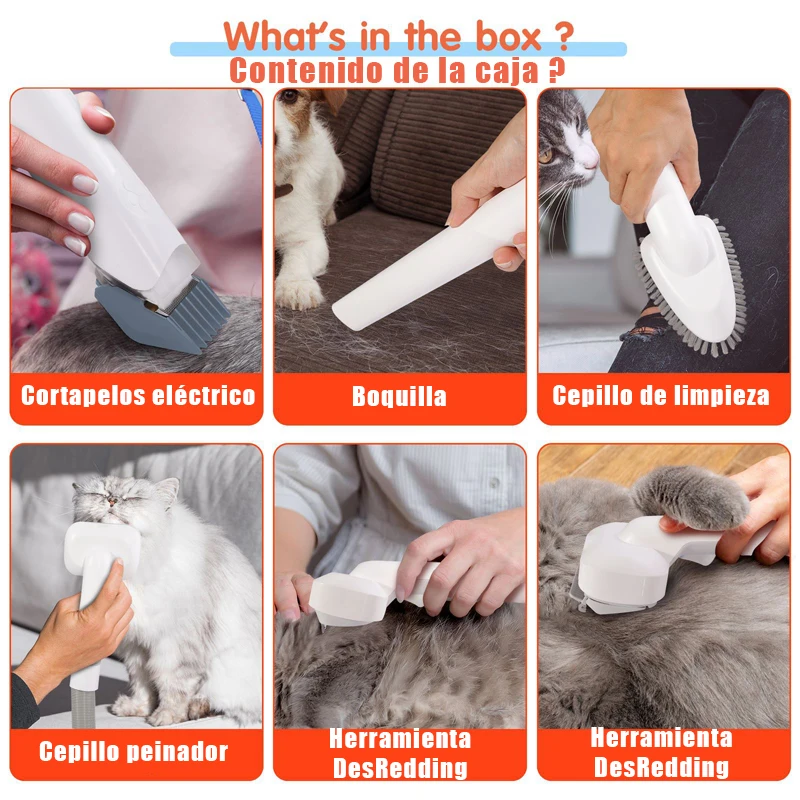 What's in the box ?
Contenido de la caja ?

Cortapelos eléctrico

Boquilla

Cepillo de limpieza

Cepillo peinador

Herramienta DesRedding

Herramienta DesRedding