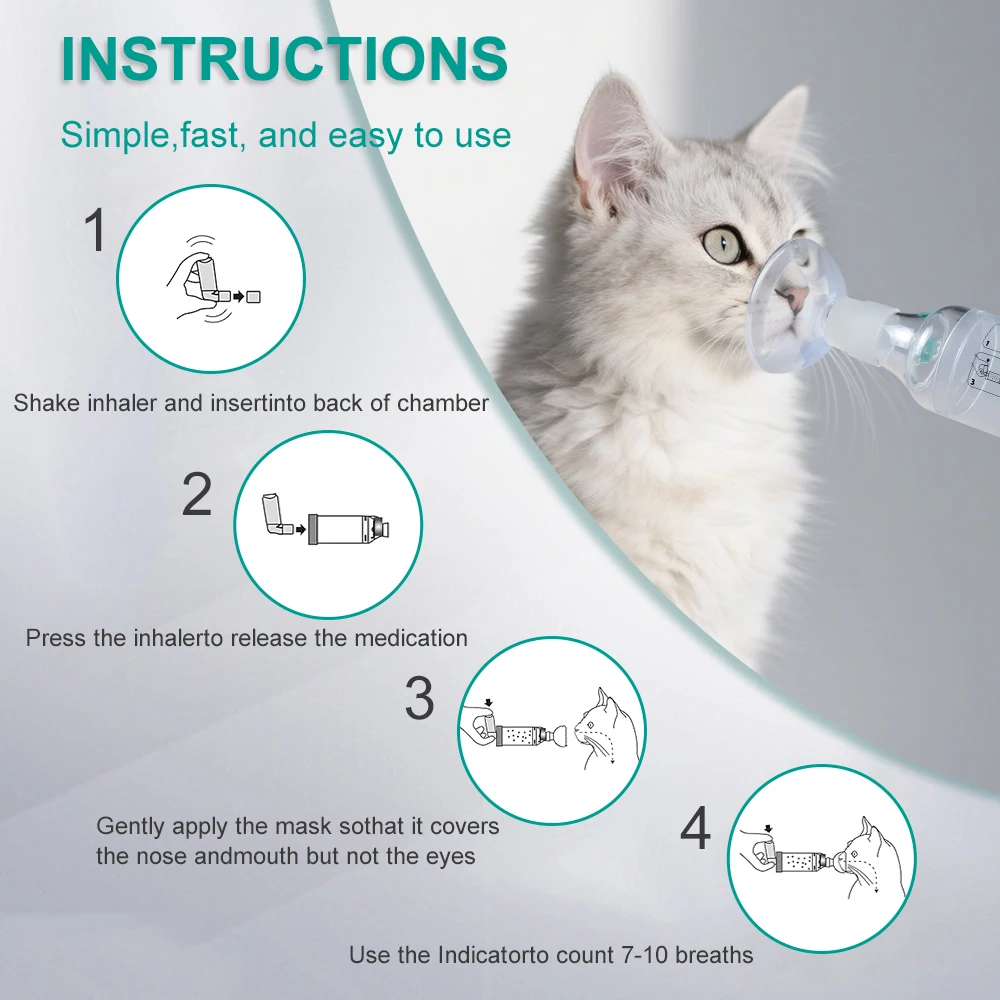 INSTRUCTIONS

Simple,fast, and easy to use

1

Shake inhaler and insertinto back of chamber

2

Press the inhalerto release the medication

3

Gently apply the mask sothat it covers the nose andmouth but not the eyes

4

Use the Indicatorto count 7-10 breaths