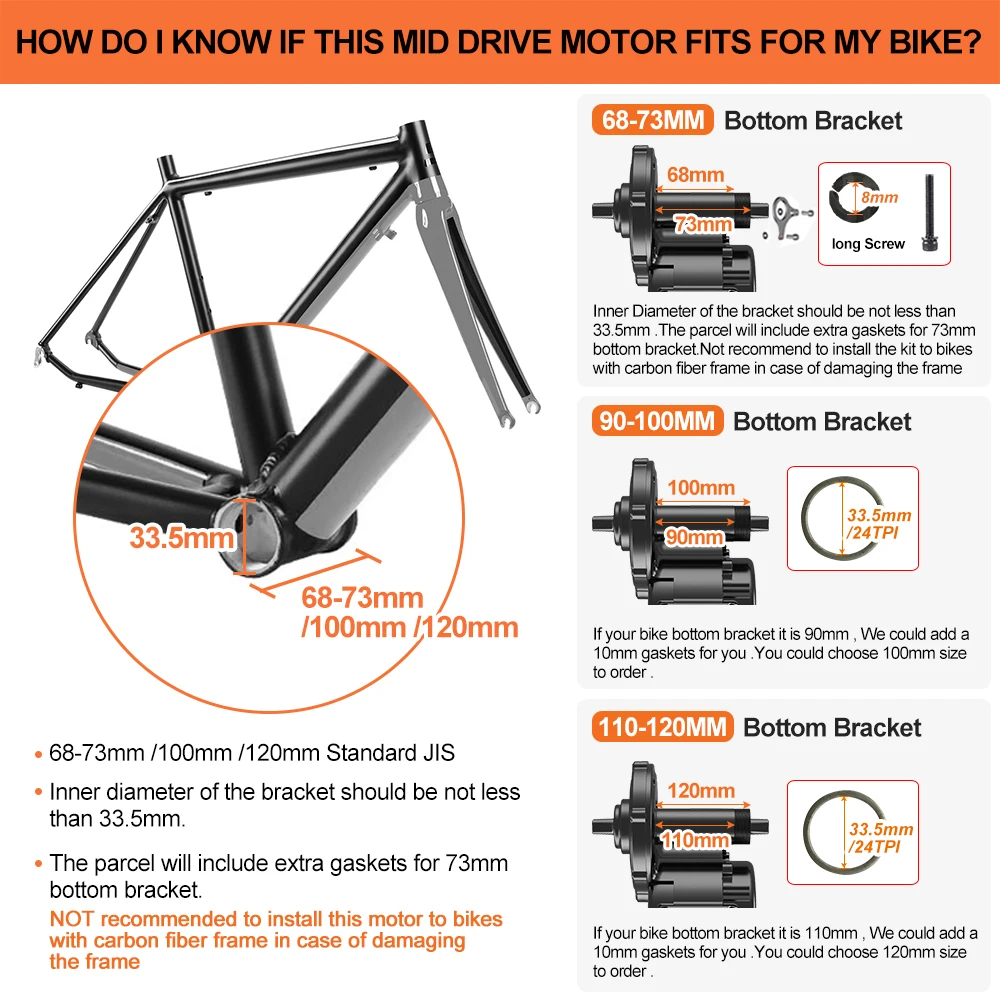 HOW DO I KNOW IF THIS MID DRIVE MOTOR FITS FOR MY BIKE?

33.5mm

68-73mm /100mm /120mm

• 68-73mm /100mm /120mm Standard JIS

• Inner diameter of the bracket should be not less than 33.5mm.

• The parcel will include extra gaskets for 73mm bottom bracket.

NOT recommended to install this motor to bikes with carbon fiber frame in case of damaging the frame

68-73MM Bottom Bracket

68mm

73mm

8mm

long Screw

Inner Diameter of the bracket should be not less than 33.5mm .The parcel will include extra gaskets for 73mm bottom bracket.Not recommend to install the kit to bikes with carbon fiber frame in case of damaging the frame

90-100MM Bottom Bracket

100mm

90mm

33.5mm /24TPI

If your bike bottom bracket it is 90mm , We could add a 10mm gaskets for you .You could choose 100mm size to order .

110-120MM Bottom Bracket

120mm

110mm

33.5mm /24TPI

If your bike bottom bracket it is 110mm , We could add a 10mm gaskets for you .You could choose 120mm size to order .