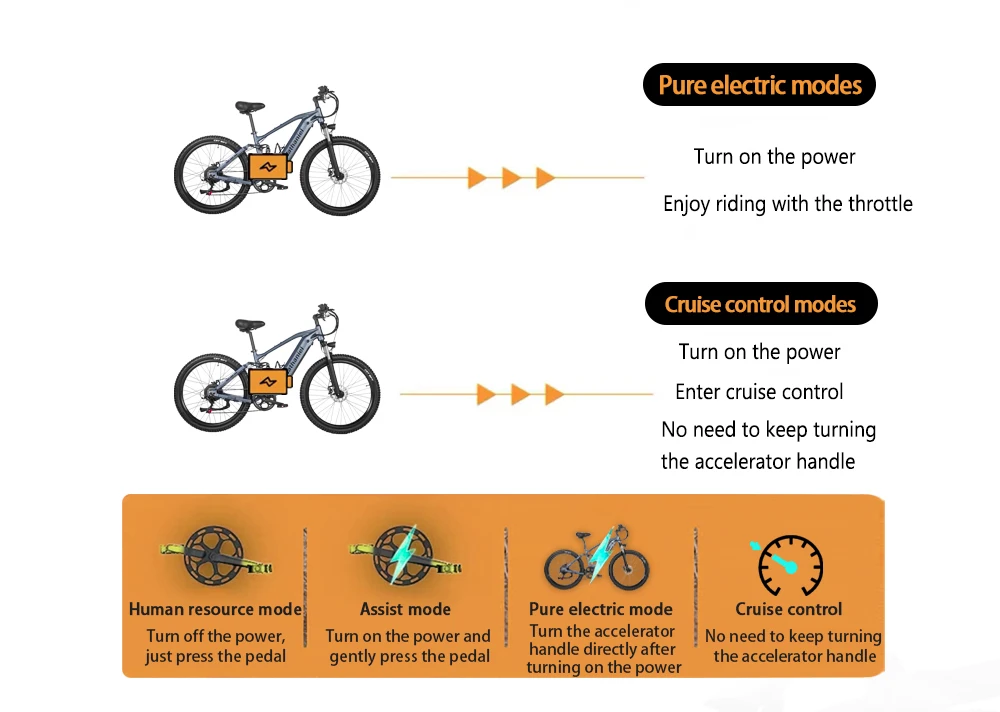 Pure electric modes

Turn on the power

Enjoy riding with the throttle

Cruise control modes

Turn on the power

Enter cruise control

No need to keep turning the accelerator handle

Human resource mode
Turn off the power, just press the pedal

Assist mode
Turn on the power and gently press the pedal

Pure electric mode
Turn the accelerator handle directly after turning on the power

Cruise control
No need to keep turning the accelerator handle