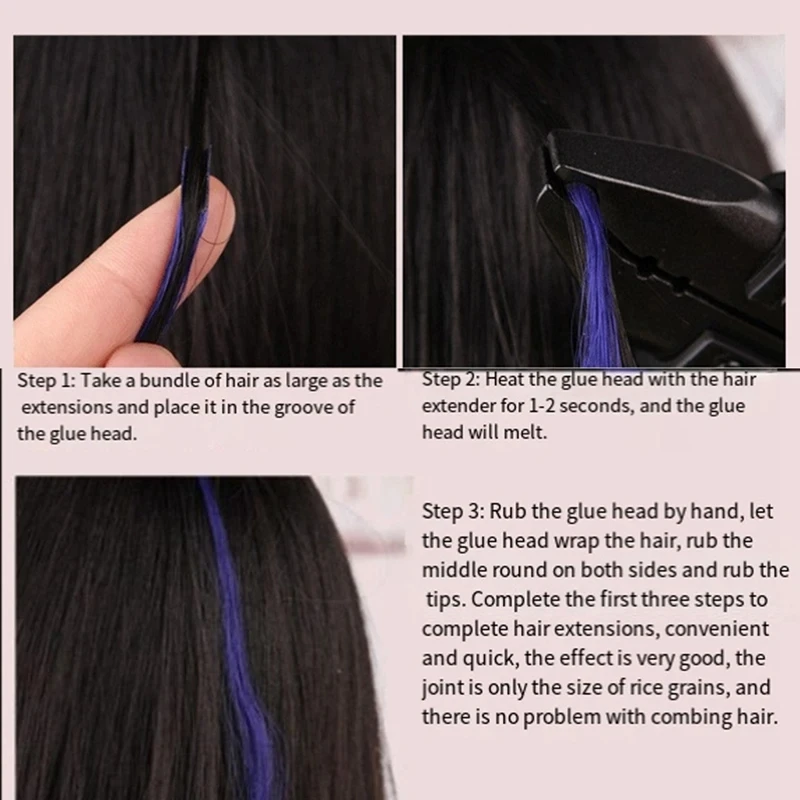 Step 1: Take a bundle of hair as large as the extensions and place it in the groove of the glue head.

Step 2: Heat the glue head with the hair extender for 1-2 seconds, and the glue head will melt.

Step 3: Rub the glue head by hand, let the glue head wrap the hair, rub the middle round on both sides and rub the tips. Complete the first three steps to complete hair extensions, convenient and quick, the effect is very good, the joint is only the size of rice grains, and there is no problem with combing hair.