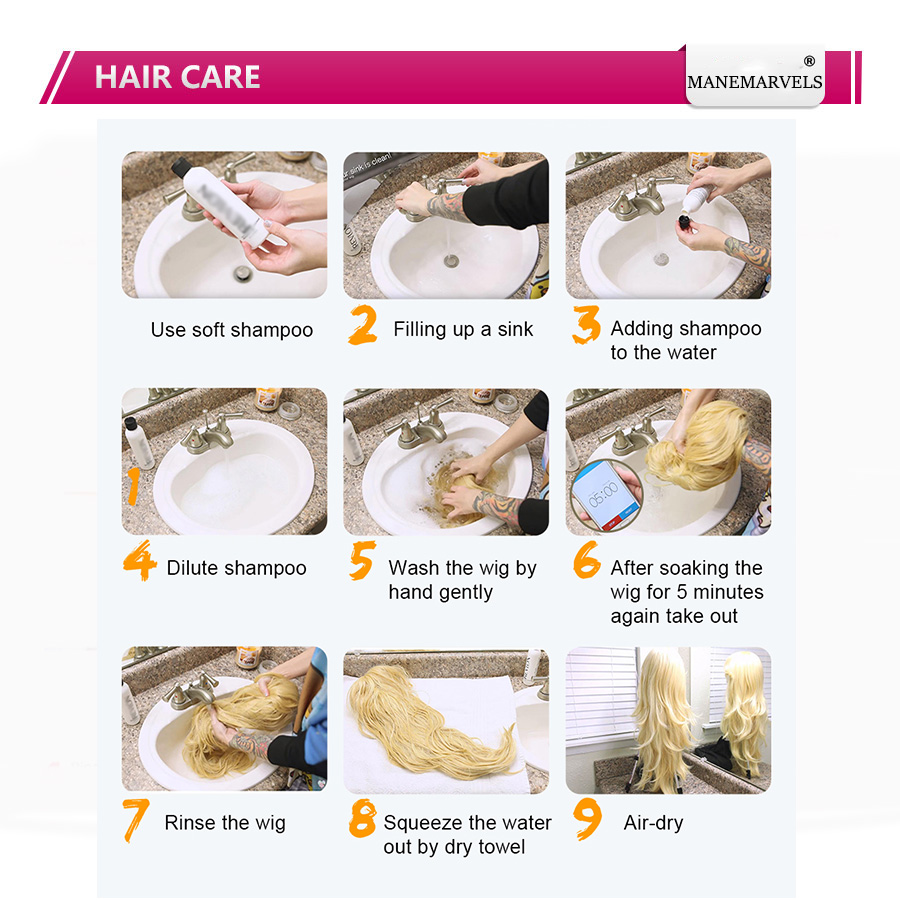 HAIR CARE

MANEMARVELS®

Use soft shampoo

2 Filling up a sink

3 Adding shampoo to the water

1

4 Dilute shampoo

5 Wash the wig by hand gently

05:00

6 After soaking the wig for 5 minutes again take out

7 Rinse the wig

8 Squeeze the water out by dry towel

9 Air-dry