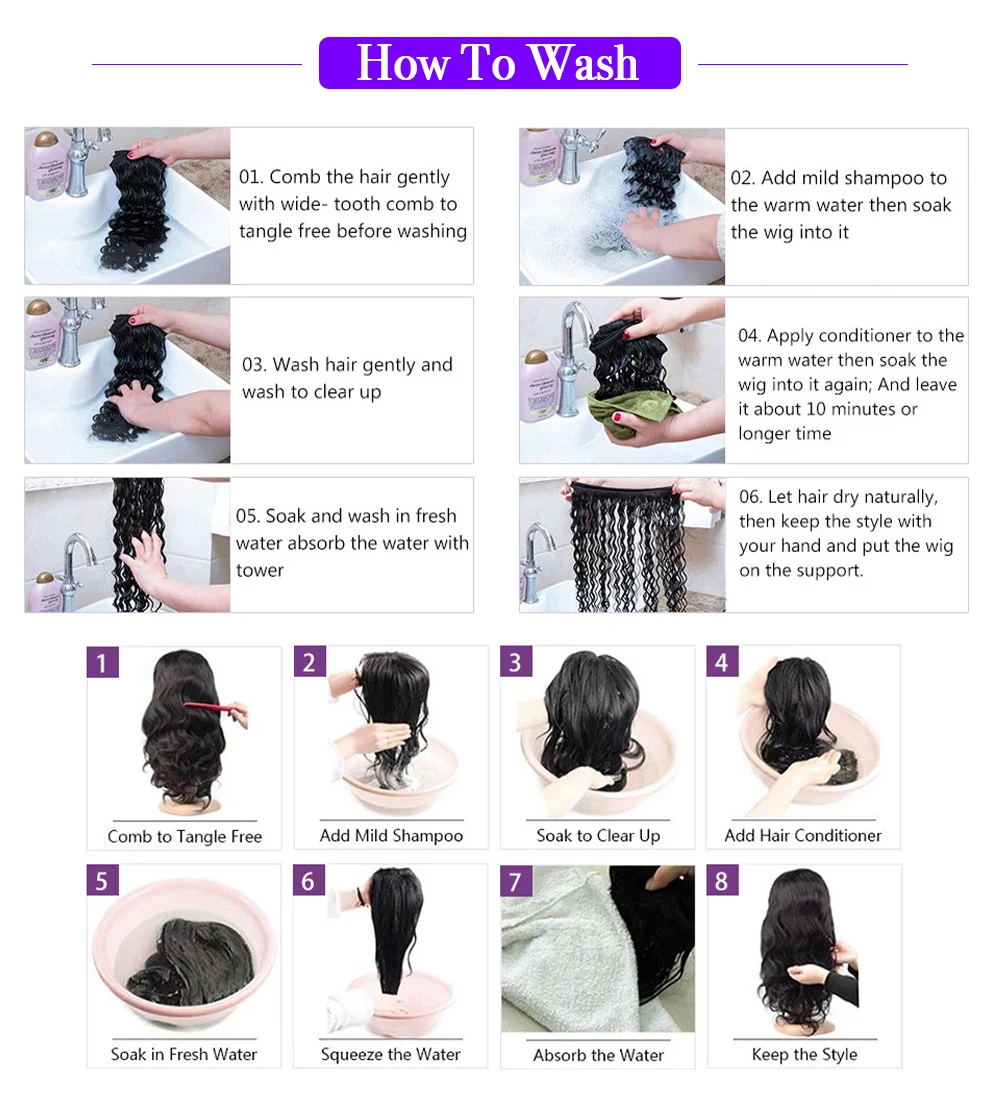 How To Wash

01. Comb the hair gently with wide- tooth comb to tangle free before washing

02. Add mild shampoo to the warm water then soak the wig into it

03. Wash hair gently and wash to clear up

04. Apply conditioner to the warm water then soak the wig into it again; And leave it about 10 minutes or longer time

05. Soak and wash in fresh water absorb the water with tower

06. Let hair dry naturally, then keep the style with your hand and put the wig on the support.

1 Comb to Tangle Free

2 Add Mild Shampoo

3 Soak to Clear Up

4 Add Hair Conditioner

5 Soak in Fresh Water

6 Squeeze the Water

7 Absorb the Water

8 Keep the Style