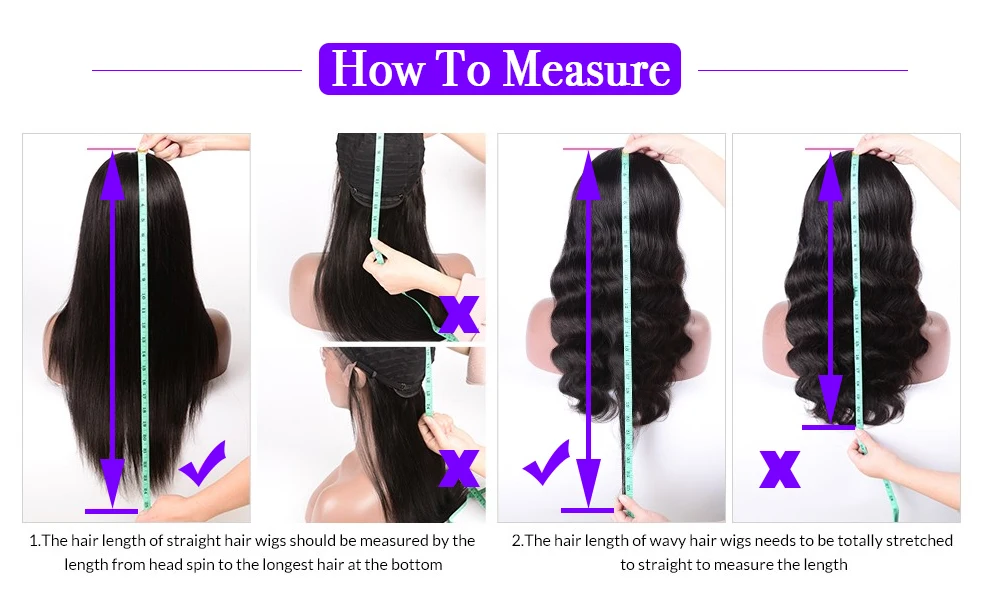 How To Measure

1.The hair length of straight hair wigs should be measured by the length from head spin to the longest hair at the bottom

2.The hair length of wavy hair wigs needs to be totally stretched to straight to measure the length