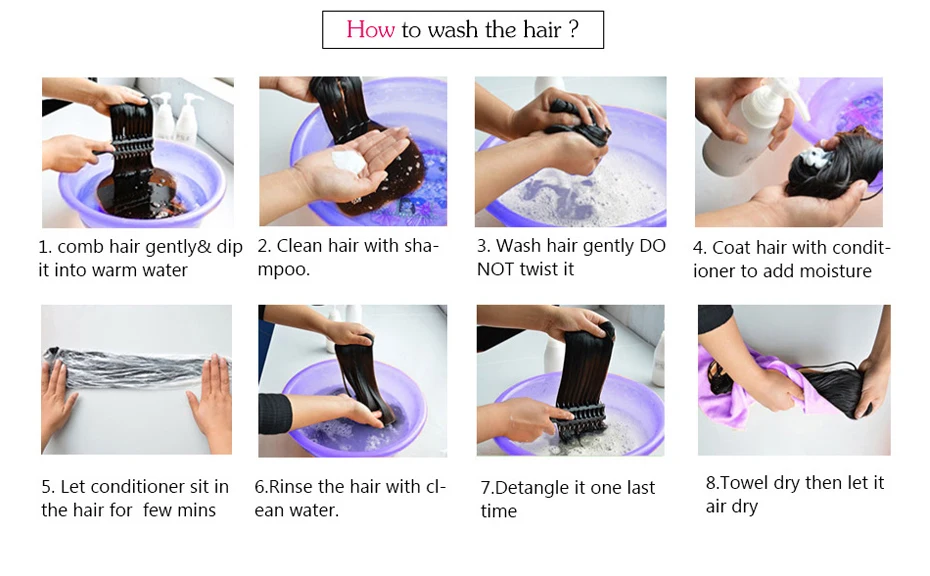 How to wash the hair ?

1. comb hair gently& dip it into warm water

2. Clean hair with shampoo.

3. Wash hair gently DO NOT twist it

4. Coat hair with conditioner to add moisture

5. Let conditioner sit in the hair for few mins

6.Rinse the hair with clean water.

7.Detangle it one last time

8.Towel dry then let it air dry