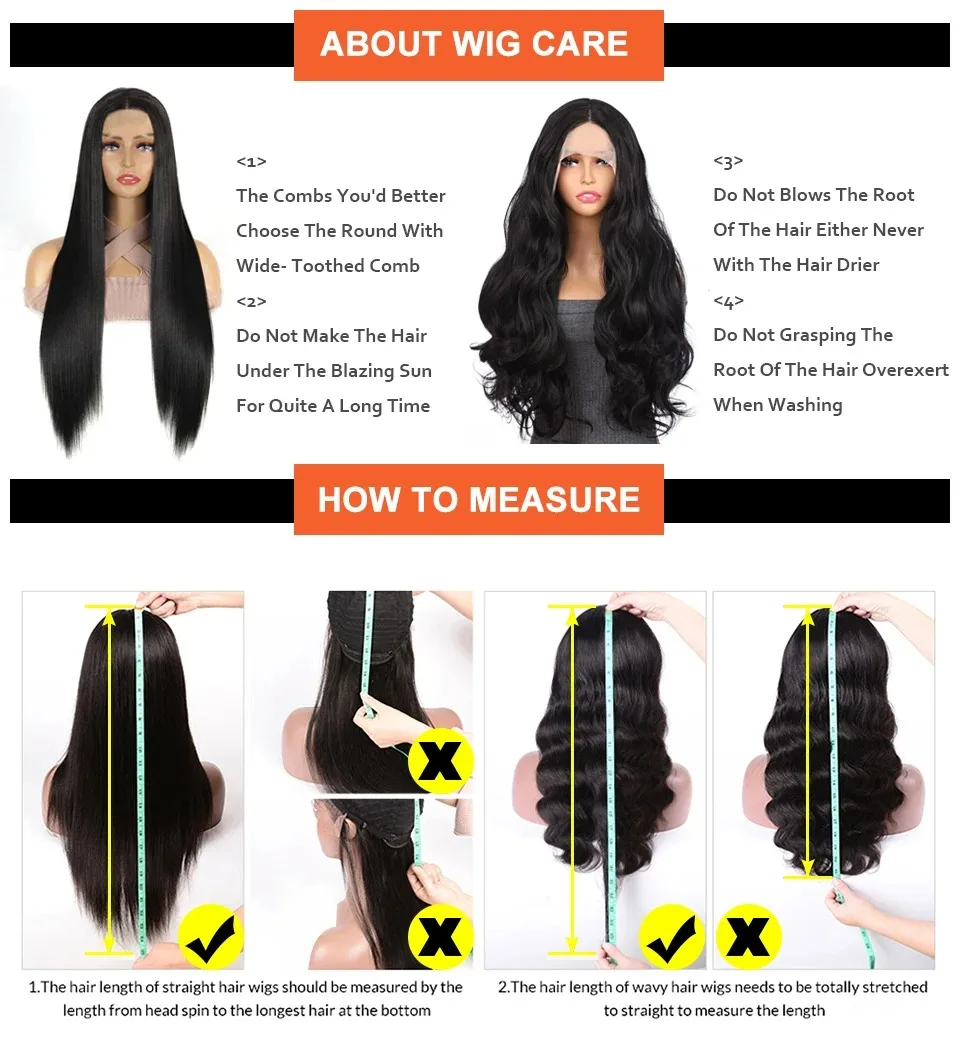 ABOUT WIG CARE

<1>
The Combs You'd Better Choose The Round With Wide- Toothed Comb
<2>
Do Not Make The Hair Under The Blazing Sun For Quite A Long Time

<3>
Do Not Blows The Root Of The Hair Either Never With The Hair Drier
<4>
Do Not Grasping The Root Of The Hair Overexert When Washing

HOW TO MEASURE

1.The hair length of straight hair wigs should be measured by the length from head spin to the longest hair at the bottom

2.The hair length of wavy hair wigs needs to be totally stretched to straight to measure the length