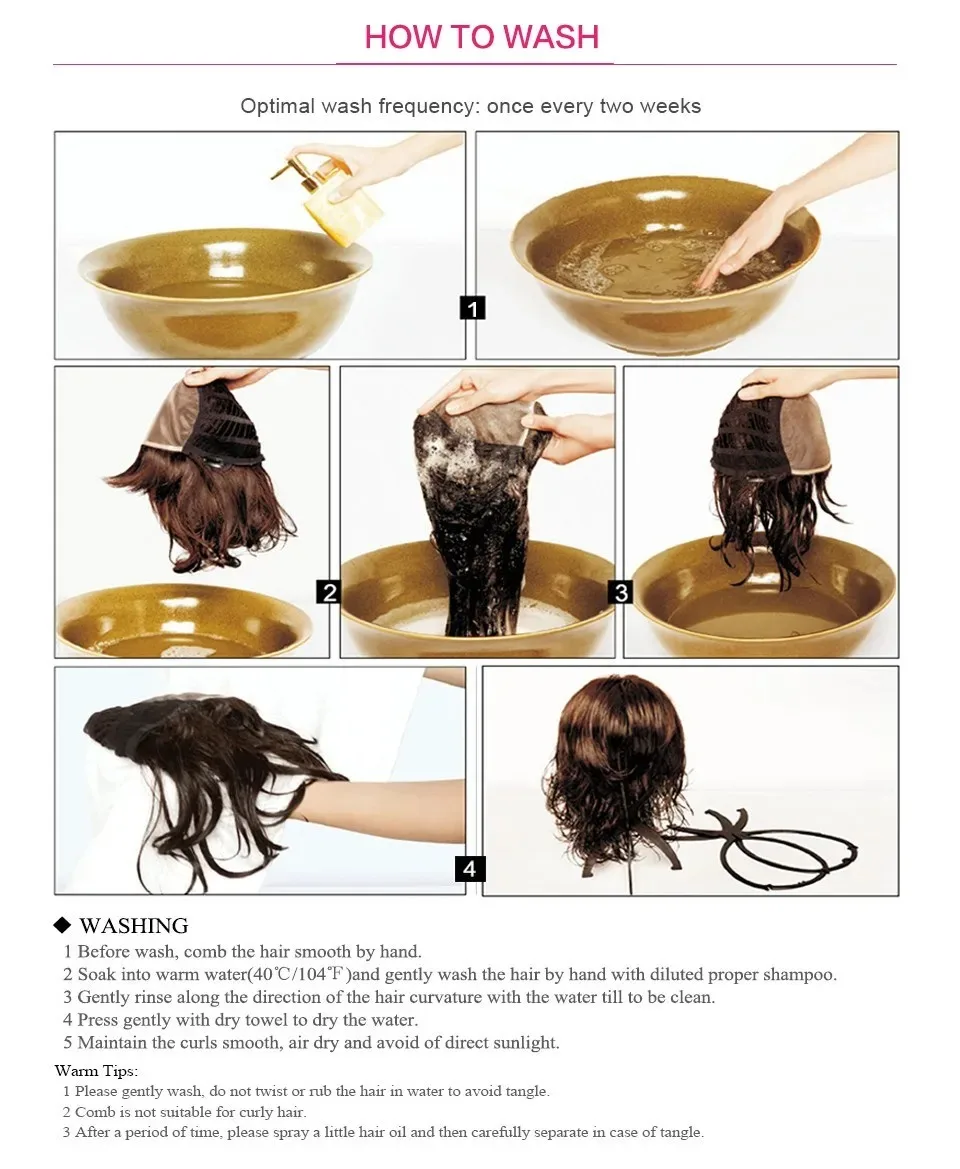 HOW TO WASH

Optimal wash frequency: once every two weeks

1

2

3

4

◆ WASHING
1 Before wash, comb the hair smooth by hand.
2 Soak into warm water(40℃/104℉)and gently wash the hair by hand with diluted proper shampoo.
3 Gently rinse along the direction of the hair curvature with the water till to be clean.
4 Press gently with dry towel to dry the water.
5 Maintain the curls smooth, air dry and avoid of direct sunlight.

Warm Tips:
1 Please gently wash, do not twist or rub the hair in water to avoid tangle.
2 Comb is not suitable for curly hair.
3 After a period of time, please spray a little hair oil and then carefully separate in case of tangle.