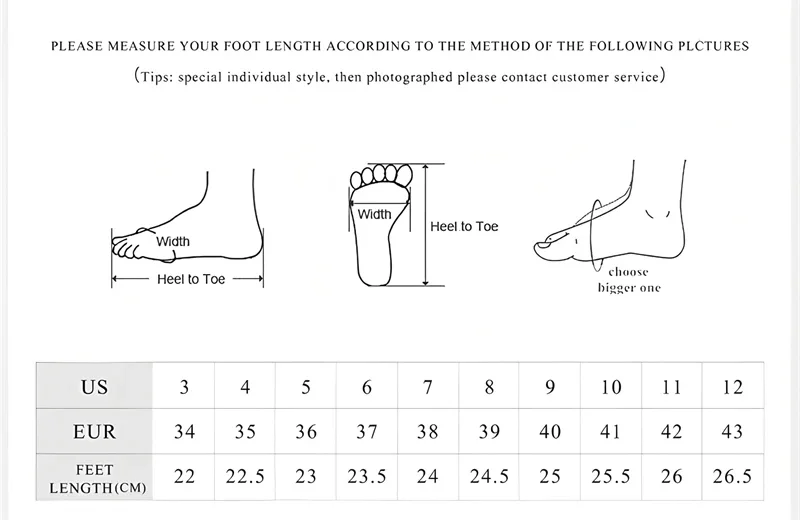 PLEASE MEASURE YOUR FOOT LENGTH ACCORDING TO THE METHOD OF THE FOLLOWING PLCTURES

(Tips: special individual style, then photographed please contact customer service)

Width

Heel to Toe

Width

Heel to Toe

choose bigger one

| US | 3 | 4 | 5 | 6 | 7 | 8 | 9 | 10 | 11 | 12 |
|---|---|---|---|---|---|---|---|---|---|---|
| EUR | 34 | 35 | 36 | 37 | 38 | 39 | 40 | 41 | 42 | 43 |
| FEET LENGTH(CM) | 22 | 22.5 | 23 | 23.5 | 24 | 24.5 | 25 | 25.5 | 26 | 26.5 |