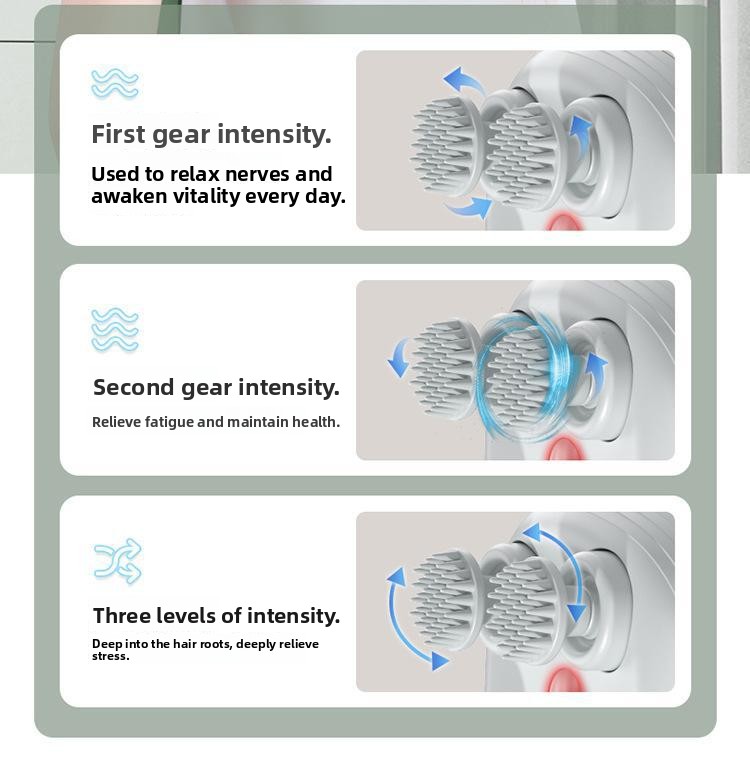 First gear intensity.

Used to relax nerves and awaken vitality every day.

Second gear intensity.

Relieve fatigue and maintain health.

Three levels of intensity.

Deep into the hair roots, deeply relieve stress.