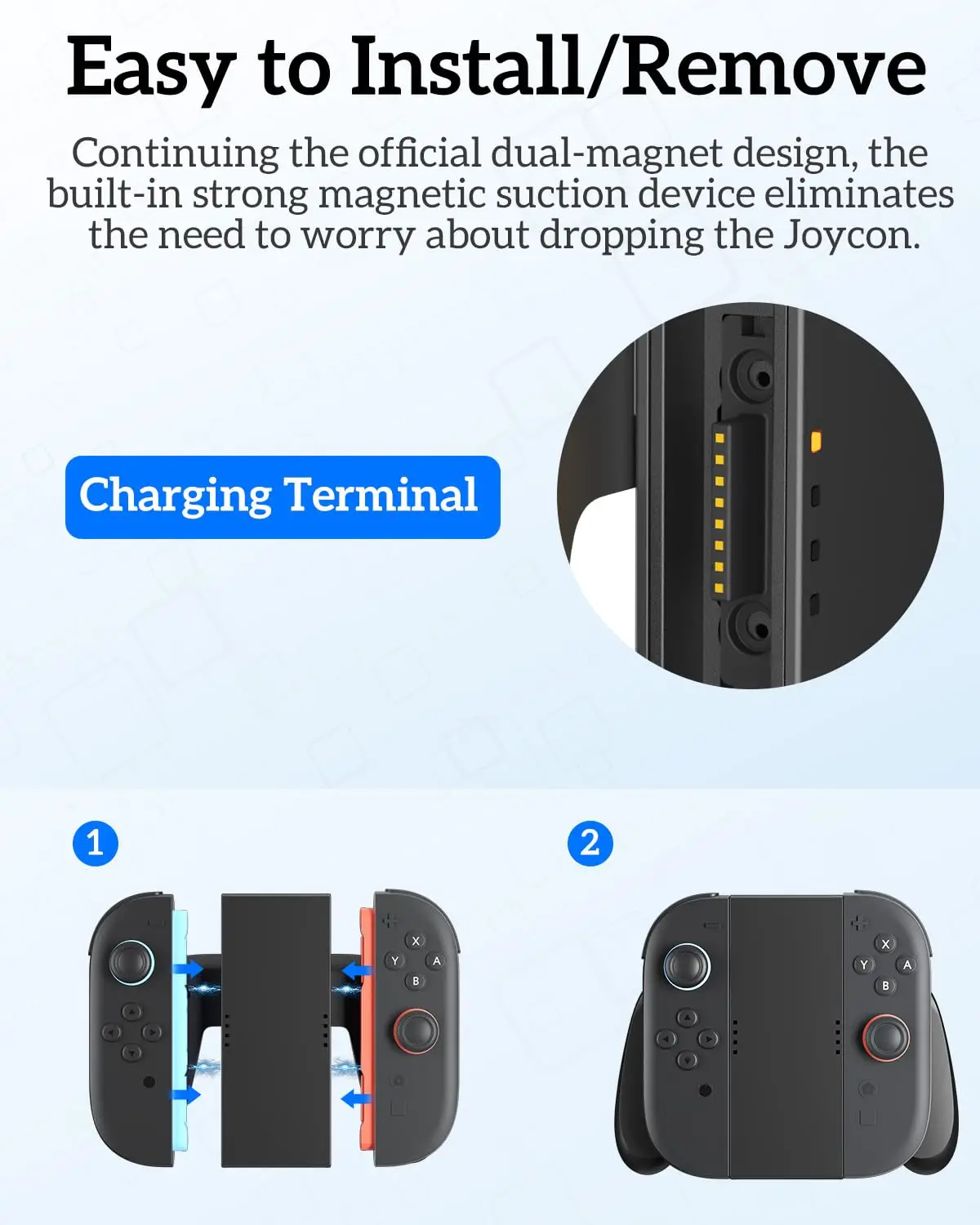 Easy to Install/Remove

Continuing the official dual-magnet design, the built-in strong magnetic suction device eliminates the need to worry about dropping the Joycon.

Charging Terminal

1

X
Y
A
B

2

X
Y
A
B