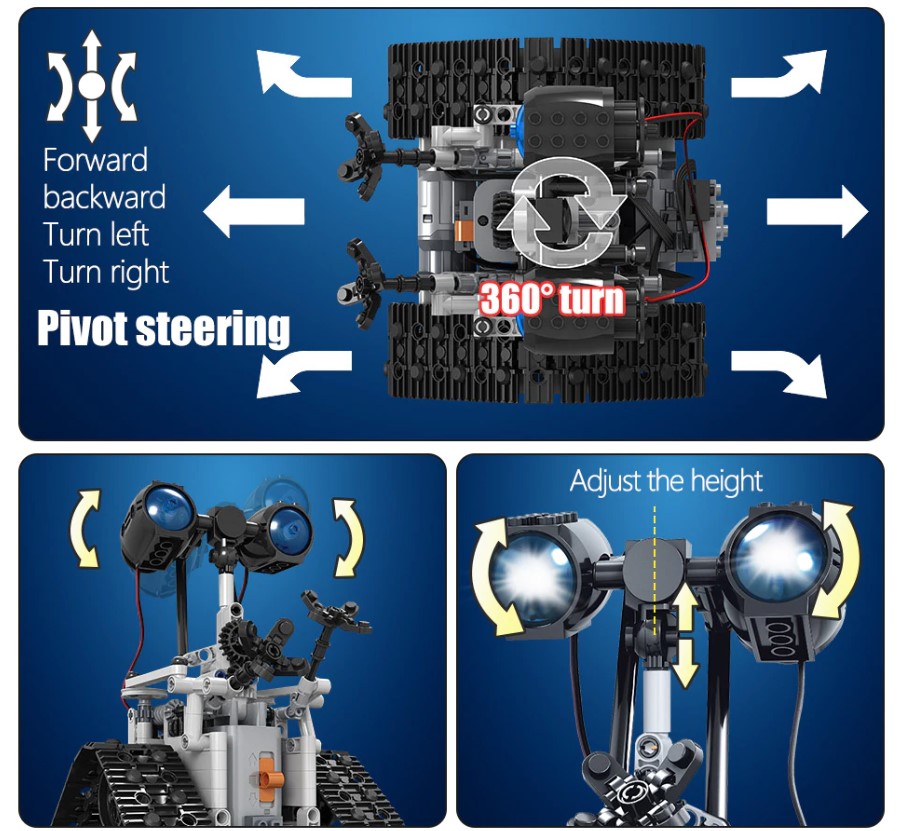 Forward
backward
Turn left
Turn right

Pivot steering

360° turn

Adjust the height